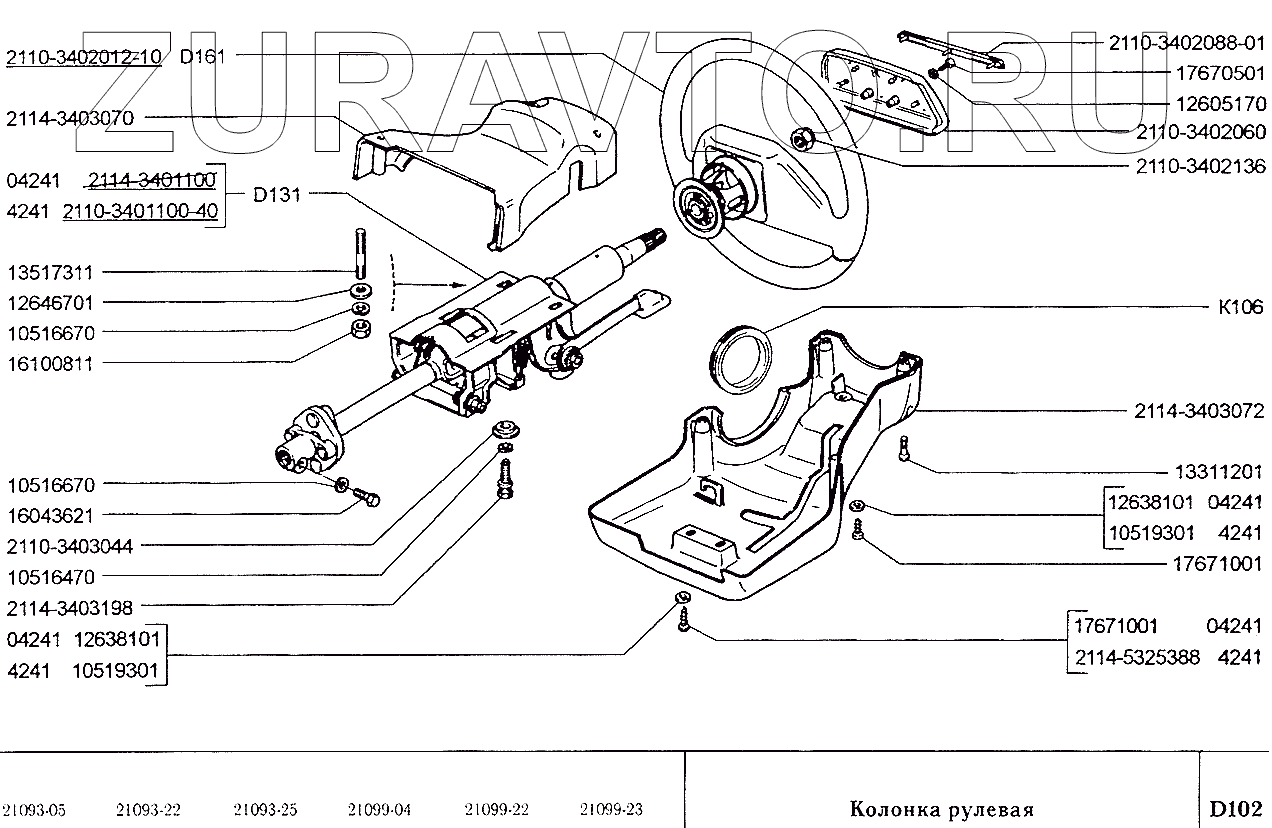 ZURAVTO.RU

2110-3402012-10 D161
2114-3403070
04241 2114-3401100
4241 2110-3401100-40
D131
13517311
12646701
10516670
16100811
10516670
16043621
2110-3403044
10516470
2114-3403198
04241 12638101
4241 10519301

2110-3402088-01
17670501
12605170
2110-3402060
2110-3402136
K106
2114-3403072
13311201
12638101 04241
10519301 4241
17671001
17671001 04241
2114-5325388 4241

21093-05 21093-22 21093-25 21099-04 21099-22 21099-23

Колонка рулевая

D102